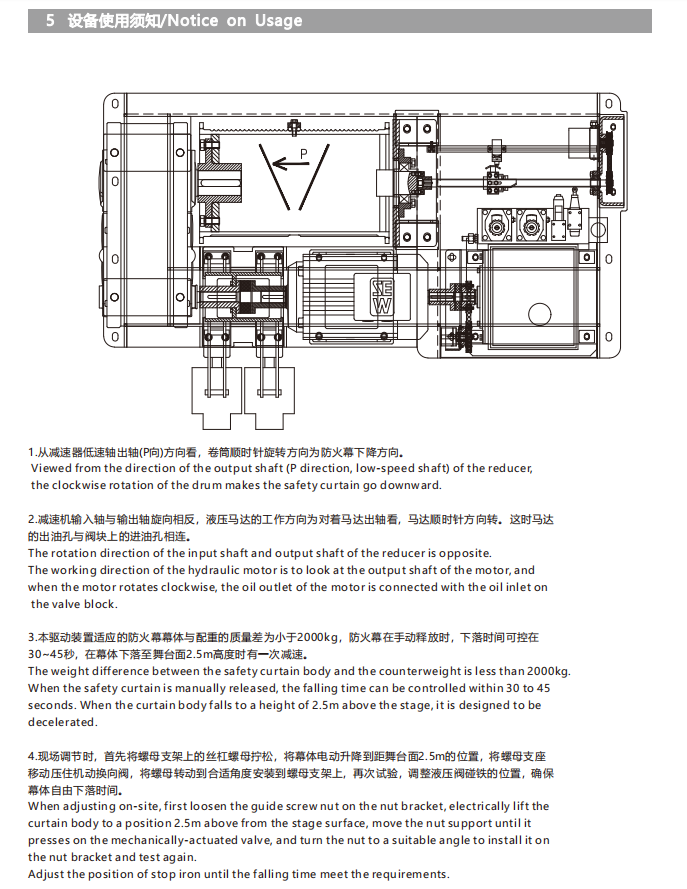 5 设备使用须知/Notice on Usage

P

SEW

1.从减速器低速轴出轴(P向)方向看，卷筒顺时针旋转方向为防火幕下降方向。
Viewed from the direction of the output shaft (P direction, low-speed shaft) of the reducer, the clockwise rotation of the drum makes the safety curtain go downward.

2.减速机输入轴与输出轴旋向相反，液压马达的工作方向为对着马达出轴看，马达顺时针方向转。这时马达的出油孔与阀块上的进油孔相连。
The rotation direction of the input shaft and output shaft of the reducer is opposite.
The working direction of the hydraulic motor is to look at the output shaft of the motor, and when the motor rotates clockwise, the oil outlet of the motor is connected with the oil inlet on the valve block.

3.本驱动装置适应的防火幕幕体与配重的质量差为小于2000kg，防火幕在手动释放时，下落时间可控在30~45秒，在幕体下落至舞台面2.5m高度时有一次减速。
The weight difference between the safety curtain body and the counterweight is less than 2000kg.
When the safety curtain is manually released, the falling time can be controlled within 30 to 45 seconds. When the curtain body falls to a height of 2.5m above the stage, it is designed to be decelerated.

4.现场调节时，首先将螺母支架上的丝杠螺母拧松，将幕体电动升降到距舞台面2.5m的位置，将螺母支座移动压住机动换向阀，将螺母转动到合适角度安装到螺母支架上，再次试验，调整液压阀碰铁的位置，确保幕体自由下落时间。
When adjusting on-site, first loosen the guide screw nut on the nut bracket, electrically lift the curtain body to a position 2.5m above from the stage surface, move the nut support until it presses on the mechanically-actuated valve, and turn the nut to a suitable angle to install it on the nut bracket and test again.
Adjust the position of stop iron until the falling time meet the requirements.